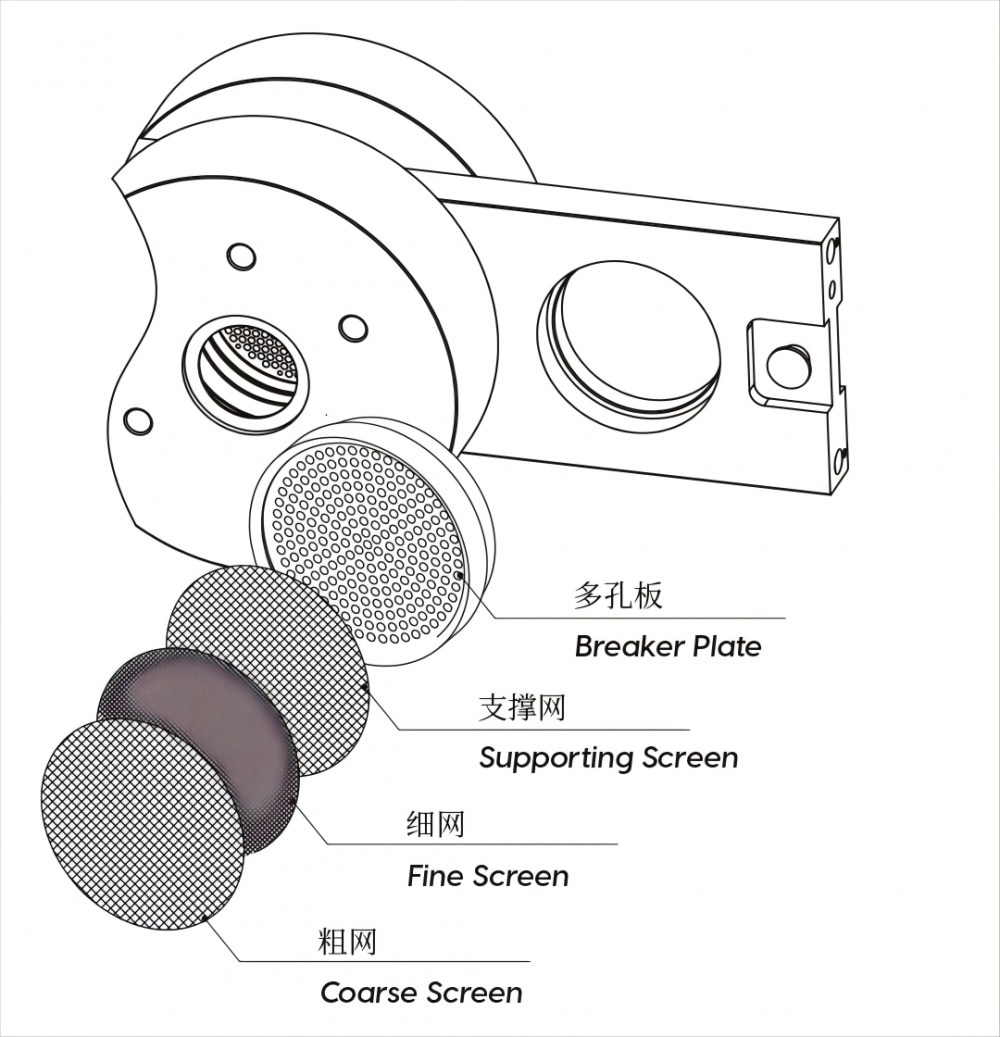 多孔板
Breaker Plate

支撑网
Supporting Screen

细网
Fine Screen

粗网
Coarse Screen